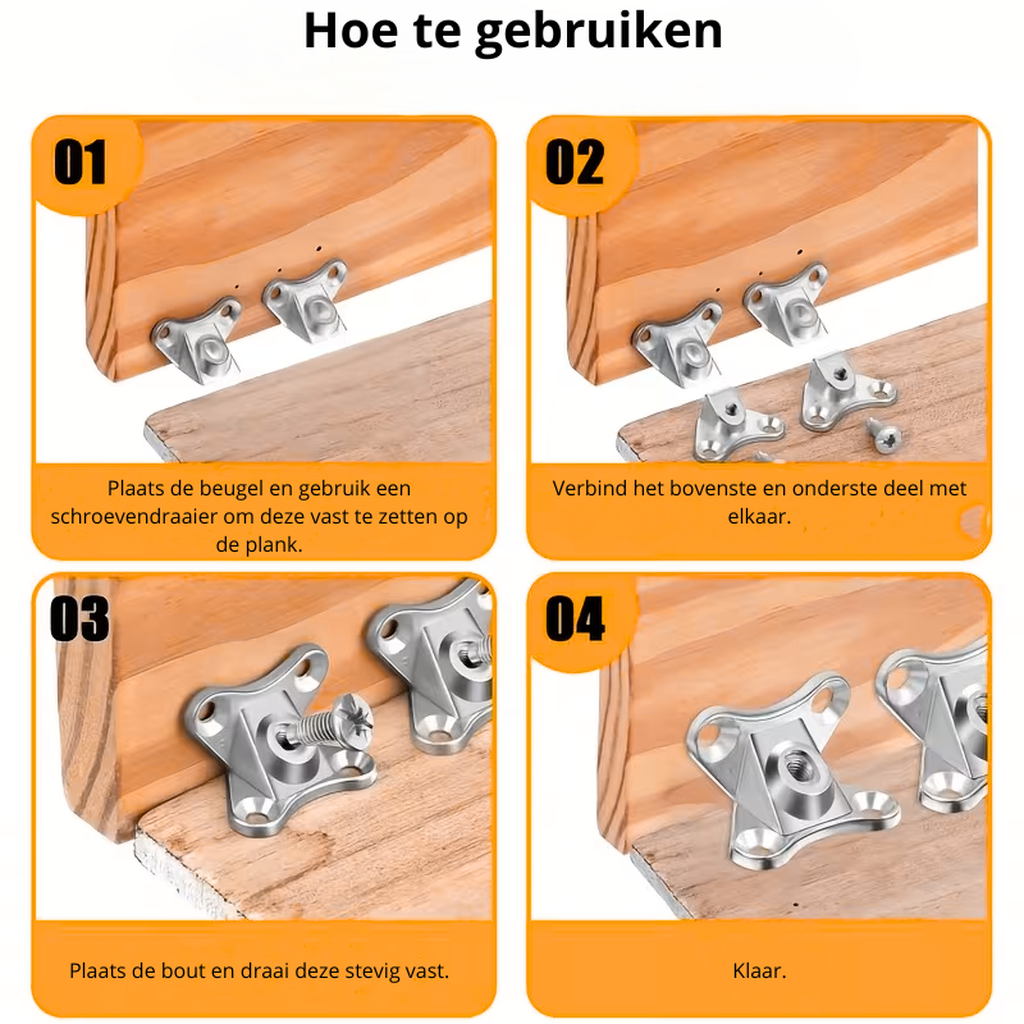 Hoe te gebruiken

01

Plaats de beugel en gebruik een schroevendraaier om deze vast te zetten op de plank.

02

Verbind het bovenste en onderste deel met elkaar.

03

Plaats de bout en draai deze stevig vast.

04

Klaar.