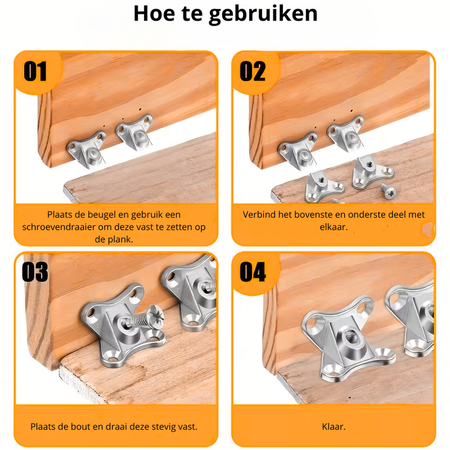 Hoe te gebruiken

01

Plaats de beugel en gebruik een schroevendraaier om deze vast te zetten op de plank.

02

Verbind het bovenste en onderste deel met elkaar.

03

Plaats de bout en draai deze stevig vast.

04

Klaar.