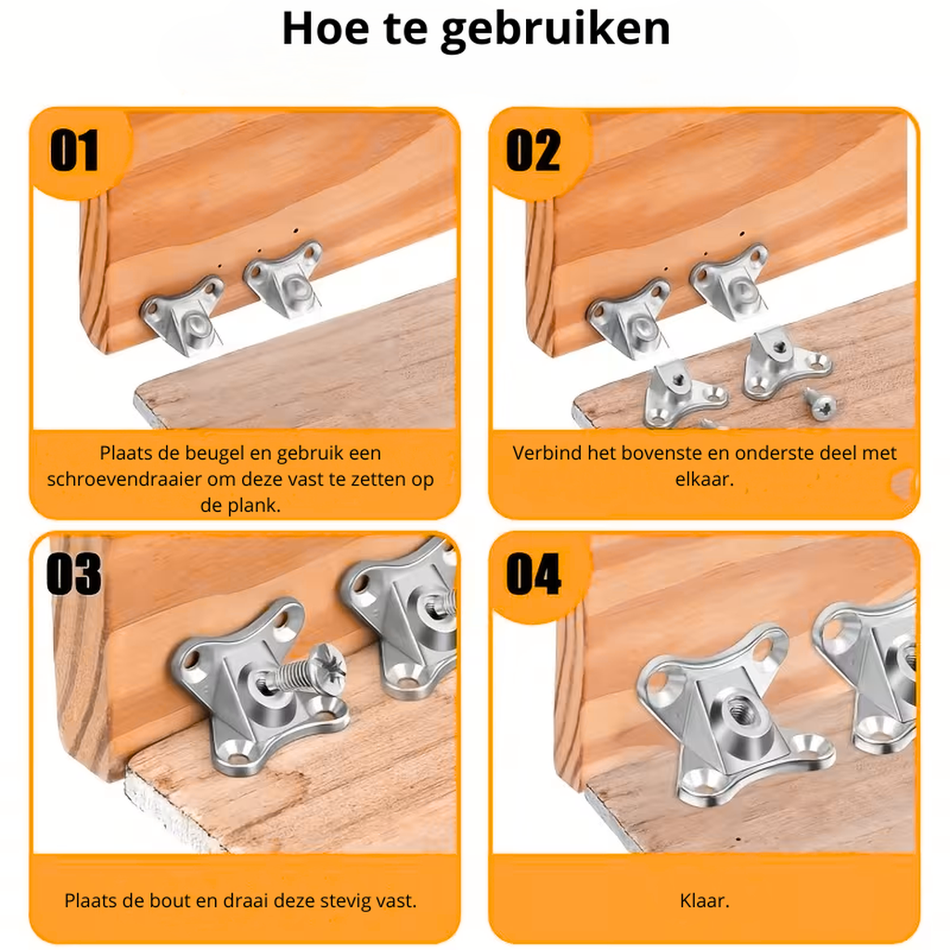 Hoe te gebruiken

01

Plaats de beugel en gebruik een schroevendraaier om deze vast te zetten op de plank.

02

Verbind het bovenste en onderste deel met elkaar.

03

Plaats de bout en draai deze stevig vast.

04

Klaar.